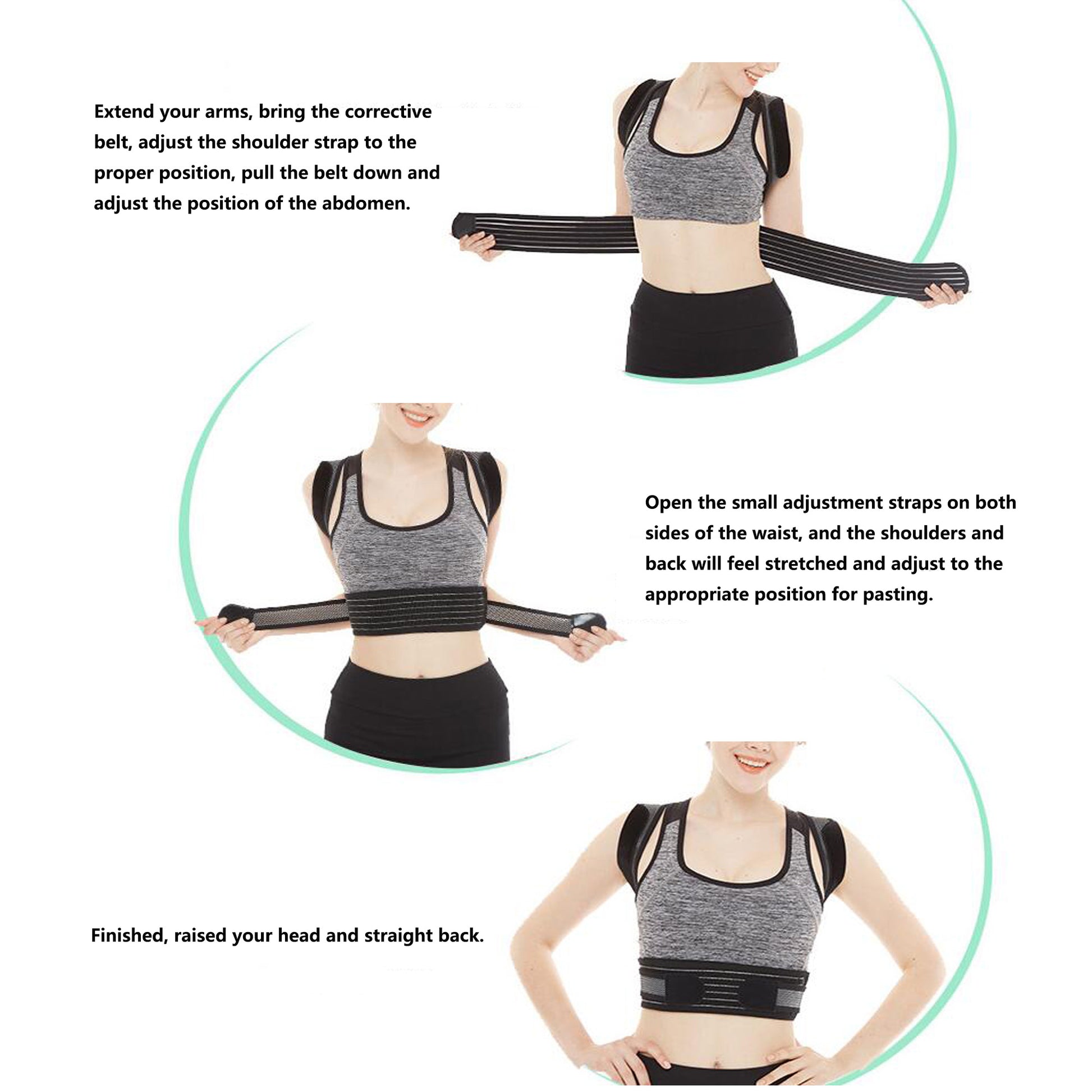 Extend your arms, bring the corrective belt, adjust the shoulder strap to the proper position, pull the belt down and adjust the position of the abdomen.

Open the small adjustment straps on both sides of the waist, and the shoulders and back will feel stretched and adjust to the appropriate position for pasting.

Finished, raised your head and straight back.